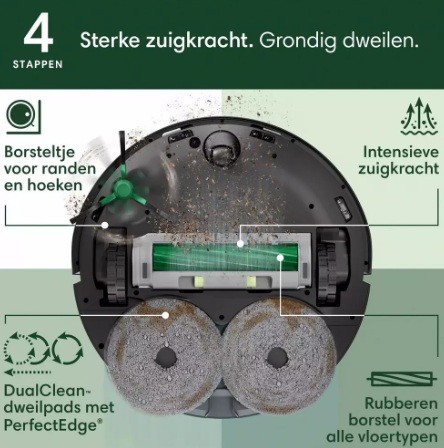 4
STAPPEN

Sterke zuigkracht. Grondig dweilen.

Borsteltje voor randen en hoeken

Intensieve zuigkracht

DualClean-dweilpads met PerfectEdge®

Rubberen borstel voor alle vloertypen